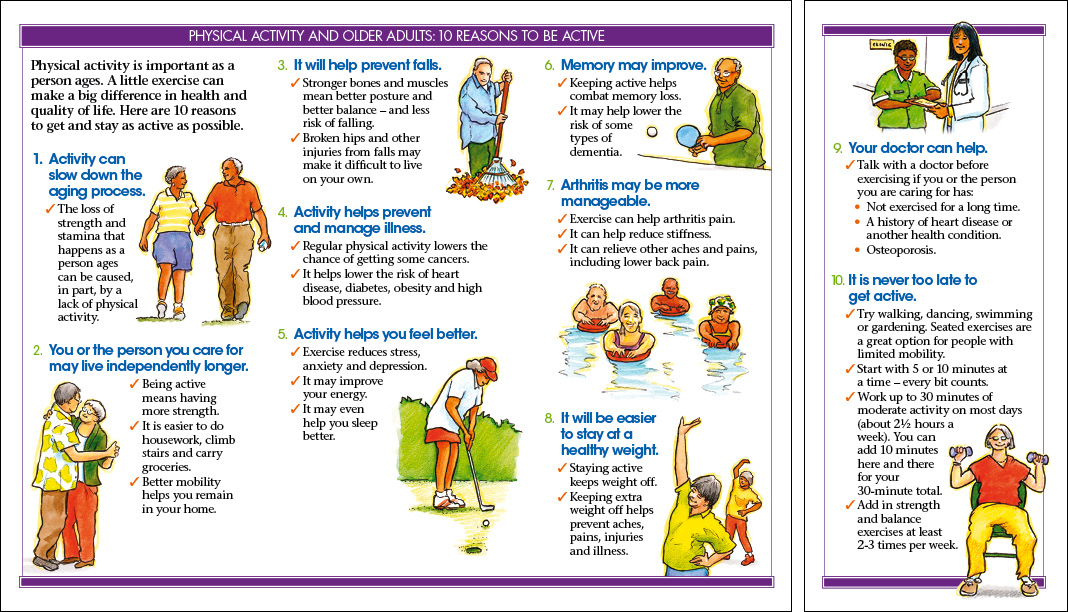 PHYSICAL ACTIVITY AND OLDER ADULTS: 10 REASONS TO BE ACTIVE

Physical activity is important as a person ages. A little exercise can make a big difference in health and quality of life. Here are 10 reasons to get and stay as active as possible.

1. Activity can slow down the aging process.
✓ The loss of strength and stamina that happens as a person ages can be caused, in part, by a lack of physical activity.

2. You or the person you care for may live independently longer.
✓ Being active means having more strength.
✓ It is easier to do housework, climb stairs and carry groceries.
✓ Better mobility helps you remain in your home.

3. It will help prevent falls.
✓ Stronger bones and muscles mean better posture and better balance – and less risk of falling.
✓ Broken hips and other injuries from falls may make it difficult to live on your own.

4. Activity helps prevent and manage illness.
✓ Regular physical activity lowers the chance of getting some cancers.
✓ It helps lower the risk of heart disease, diabetes, obesity and high blood pressure.

5. Activity helps you feel better.
✓ Exercise reduces stress, anxiety and depression.
✓ It may improve your energy.
✓ It may even help you sleep better.

6. Memory may improve.
✓ Keeping active helps combat memory loss.
✓ It may help lower the risk of some types of dementia.

7. Arthritis may be more manageable.
✓ Exercise can help arthritis pain.
✓ It can help reduce stiffness.
✓ It can relieve other aches and pains, including lower back pain.

8. It will be easier to stay at a healthy weight.
✓ Staying active keeps weight off.
✓ Keeping extra weight off helps prevent aches, pains, injuries and illness.

CLINIC

9. Your doctor can help.
✓ Talk with a doctor before exercising if you or the person you are caring for has:
• Not exercised for a long time.
• A history of heart disease or another health condition.
• Osteoporosis.

10. It is never too late to get active.
✓ Try walking, dancing, swimming or gardening. Seated exercises are a great option for people with limited mobility.
✓ Start with 5 or 10 minutes at a time – every bit counts.
✓ Work up to 30 minutes of moderate activity on most days (about 2½ hours a week). You can add 10 minutes here and there for your 30-minute total.
✓ Add in strength and balance exercises at least 2-3 times per week.