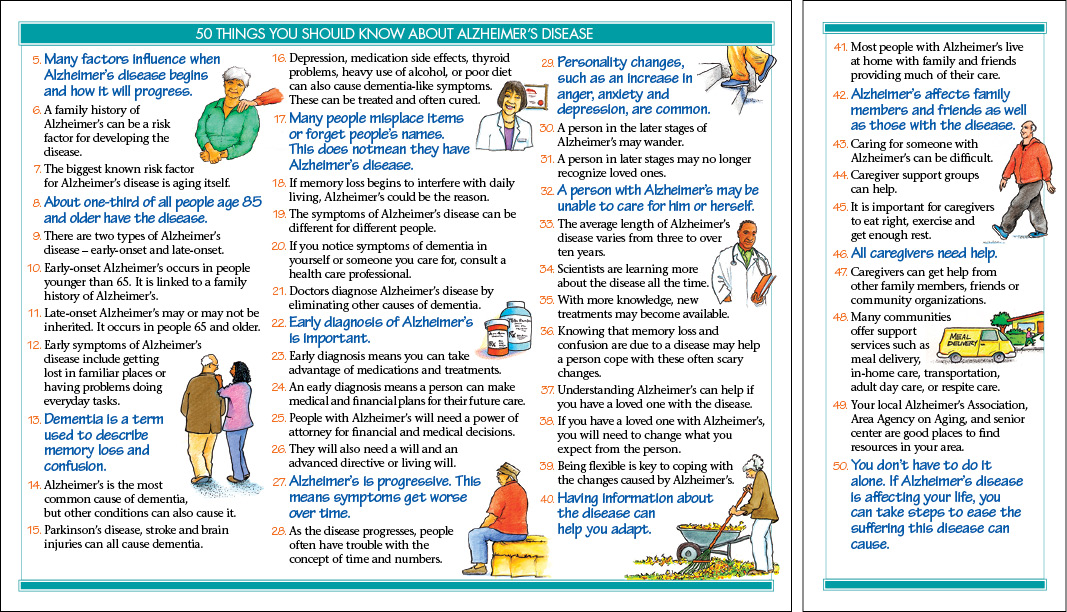 50 THINGS YOU SHOULD KNOW ABOUT ALZHEIMER'S DISEASE

5. Many factors influence when Alzheimer's disease begins and how it will progress.

6. A family history of Alzheimer's can be a risk factor for developing the disease.

7. The biggest known risk factor for Alzheimer's disease is aging itself.

8. About one-third of all people age 85 and older have the disease.

9. There are two types of Alzheimer's disease – early-onset and late-onset.

10. Early-onset Alzheimer's occurs in people younger than 65. It is linked to a family history of Alzheimer's.

11. Late-onset Alzheimer's may or may not be inherited. It occurs in people 65 and older.

12. Early symptoms of Alzheimer's disease include getting lost in familiar places or having problems doing everyday tasks.

13. Dementia is a term used to describe memory loss and confusion.

14. Alzheimer's is the most common cause of dementia, but other conditions can also cause it.

15. Parkinson's disease, stroke and brain injuries can all cause dementia.

16. Depression, medication side effects, thyroid problems, heavy use of alcohol, or poor diet can also cause dementia-like symptoms. These can be treated and often cured.

17. Many people misplace items or forget people's names. This does notmean they have Alzheimer's disease.

18. If memory loss begins to interfere with daily living, Alzheimer's could be the reason.

19. The symptoms of Alzheimer's disease can be different for different people.

20. If you notice symptoms of dementia in yourself or someone you care for, consult a health care professional.

21. Doctors diagnose Alzheimer's disease by eliminating other causes of dementia.

22. Early diagnosis of Alzheimer's is important.

23. Early diagnosis means you can take advantage of medications and treatments.

24. An early diagnosis means a person can make medical and financial plans for their future care.

25. People with Alzheimer's will need a power of attorney for financial and medical decisions.

26. They will also need a will and an advanced directive or living will.

27. Alzheimer's is progressive. This means symptoms get worse over time.

28. As the disease progresses, people often have trouble with the concept of time and numbers.

29. Personality changes, such as an increase in anger, anxiety and depression, are common.

30. A person in the later stages of Alzheimer's may wander.

31. A person in later stages may no longer recognize loved ones.

32. A person with Alzheimer's may be unable to care for him or herself.

33. The average length of Alzheimer's disease varies from three to over ten years.

34. Scientists are learning more about the disease all the time.

35. With more knowledge, new treatments may become available.

36. Knowing that memory loss and confusion are due to a disease may help a person cope with these often scary changes.

37. Understanding Alzheimer's can help if you have a loved one with the disease.

38. If you have a loved one with Alzheimer's, you will need to change what you expect from the person.

39. Being flexible is key to coping with the changes caused by Alzheimer's.

40. Having information about the disease can help you adapt.

41. Most people with Alzheimer's live at home with family and friends providing much of their care.

42. Alzheimer's affects family members and friends as well as those with the disease.

43. Caring for someone with Alzheimer's can be difficult.

44. Caregiver support groups can help.

45. It is important for caregivers to eat right, exercise and get enough rest.

46. All caregivers need help.

47. Caregivers can get help from other family members, friends or community organizations.

48. Many communities offer support services such as meal delivery, in-home care, transportation, adult day care, or respite care.

MEAL DELIVERY

49. Your local Alzheimer's Association, Area Agency on Aging, and senior center are good places to find resources in your area.

50. You don't have to do it alone. If Alzheimer's disease is affecting your life, you can take steps to ease the suffering this disease can cause.