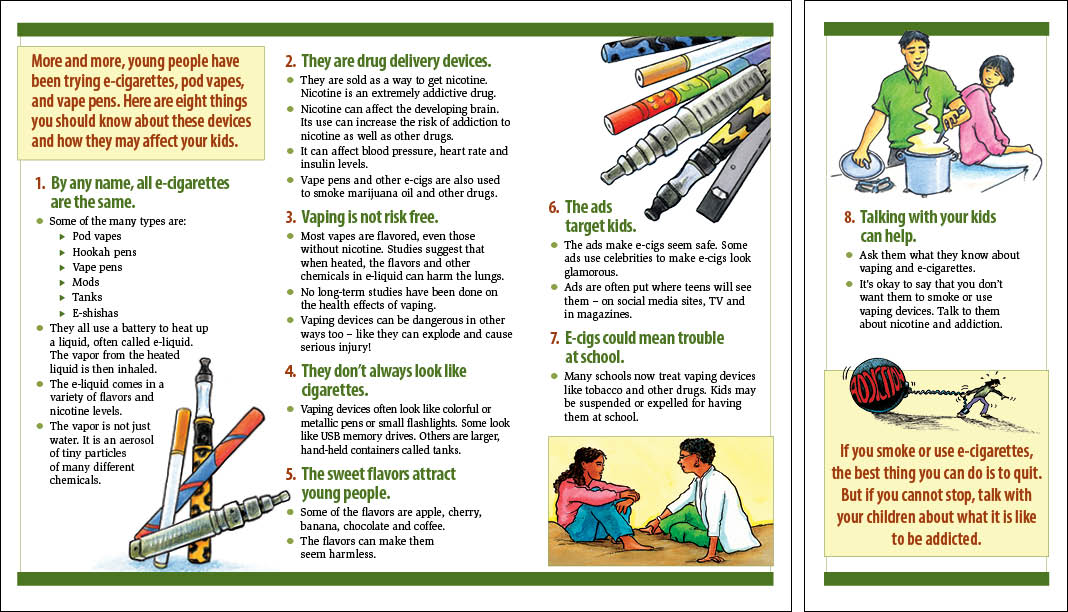 More and more, young people have been trying e-cigarettes, pod vapes, and vape pens. Here are eight things you should know about these devices and how they may affect your kids.

1. By any name, all e-cigarettes are the same.

- Some of the many types are:
  - Pod vapes
  - Hookah pens
  - Vape pens
  - Mods
  - Tanks
  - E-shishas
- They all use a battery to heat up a liquid, often called e-liquid. The vapor from the heated liquid is then inhaled.
- The e-liquid comes in a variety of flavors and nicotine levels.
- The vapor is not just water. It is an aerosol of tiny particles of many different chemicals.

2. They are drug delivery devices.

- They are sold as a way to get nicotine. Nicotine is an extremely addictive drug.
- Nicotine can affect the developing brain. Its use can increase the risk of addiction to nicotine as well as other drugs.
- It can affect blood pressure, heart rate and insulin levels.
- Vape pens and other e-cigs are also used to smoke marijuana oil and other drugs.

3. Vaping is not risk free.

- Most vapes are flavored, even those without nicotine. Studies suggest that when heated, the flavors and other chemicals in e-liquid can harm the lungs.
- No long-term studies have been done on the health effects of vaping.
- Vaping devices can be dangerous in other ways too – like they can explode and cause serious injury!

4. They don't always look like cigarettes.

- Vaping devices often look like colorful or metallic pens or small flashlights. Some look like USB memory drives. Others are larger, hand-held containers called tanks.

5. The sweet flavors attract young people.

- Some of the flavors are apple, cherry, banana, chocolate and coffee.
- The flavors can make them seem harmless.

6. The ads target kids.

- The ads make e-cigs seem safe. Some ads use celebrities to make e-cigs look glamorous.
- Ads are often put where teens will see them – on social media sites, TV and in magazines.

7. E-cigs could mean trouble at school.

- Many schools now treat vaping devices like tobacco and other drugs. Kids may be suspended or expelled for having them at school.

8. Talking with your kids can help.

- Ask them what they know about vaping and e-cigarettes.
- It's okay to say that you don't want them to smoke or use vaping devices. Talk to them about nicotine and addiction.

ADDICTION

If you smoke or use e-cigarettes, the best thing you can do is to quit. But if you cannot stop, talk with your children about what it is like to be addicted.