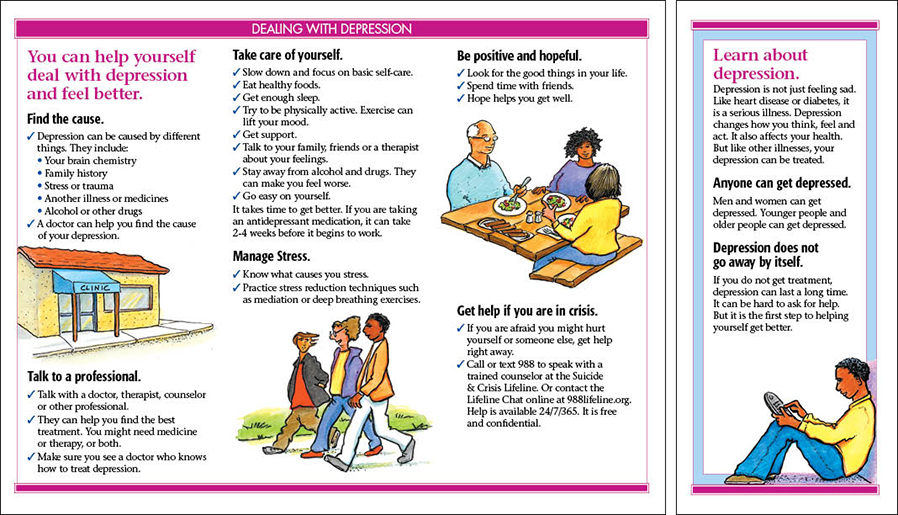 DEALING WITH DEPRESSION

You can help yourself deal with depression and feel better.

Find the cause.

✓ Depression can be caused by different things. They include:
• Your brain chemistry
• Family history
• Stress or trauma
• Another illness or medicines
• Alcohol or other drugs
✓ A doctor can help you find the cause of your depression.

CLINIC

Talk to a professional.

✓ Talk with a doctor, therapist, counselor or other professional.
✓ They can help you find the best treatment. You might need medicine or therapy, or both.
✓ Make sure you see a doctor who knows how to treat depression.

Take care of yourself.

✓ Slow down and focus on basic self-care.
✓ Eat healthy foods.
✓ Get enough sleep.
✓ Try to be physically active. Exercise can lift your mood.
✓ Get support.
✓ Talk to your family, friends or a therapist about your feelings.
✓ Stay away from alcohol and drugs. They can make you feel worse.
✓ Go easy on yourself.
It takes time to get better. If you are taking an antidepressant medication, it can take 2-4 weeks before it begins to work.

Manage Stress.

✓ Know what causes you stress.
✓ Practice stress reduction techniques such as mediation or deep breathing exercises.

Be positive and hopeful.

✓ Look for the good things in your life.
✓ Spend time with friends.
✓ Hope helps you get well.

Get help if you are in crisis.

✓ If you are afraid you might hurt yourself or someone else, get help right away.
✓ Call or text 988 to speak with a trained counselor at the Suicide & Crisis Lifeline. Or contact the Lifeline Chat online at 988lifeline.org. Help is available 24/7/365. It is free and confidential.

Learn about depression.

Depression is not just feeling sad. Like heart disease or diabetes, it is a serious illness. Depression changes how you think, feel and act. It also affects your health. But like other illnesses, your depression can be treated.

Anyone can get depressed.

Men and women can get depressed. Younger people and older people can get depressed.

Depression does not go away by itself.

If you do not get treatment, depression can last a long time. It can be hard to ask for help. But it is the first step to helping yourself get better.