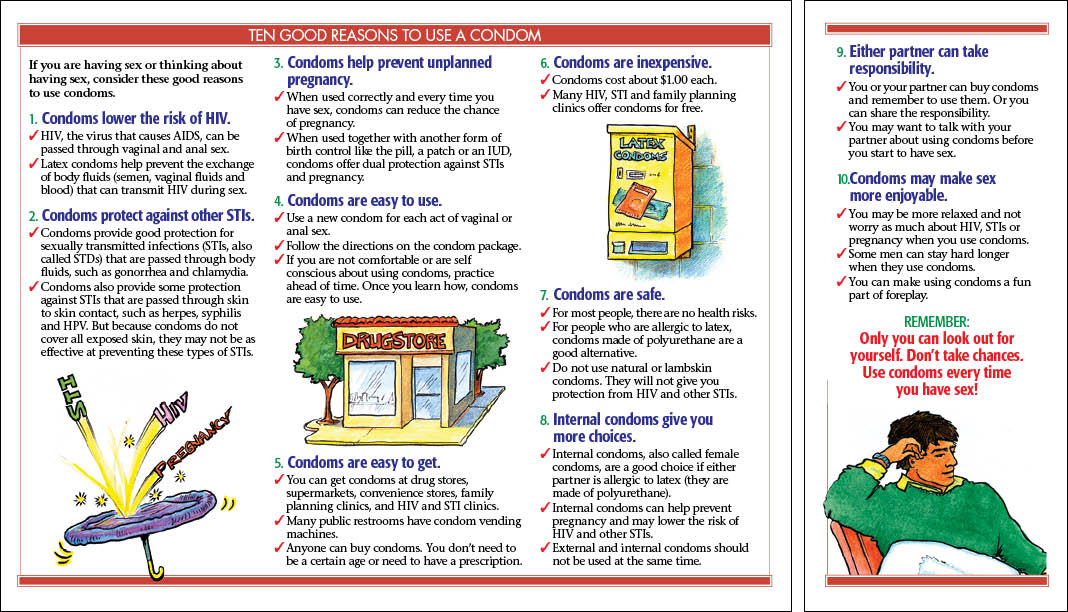 TEN GOOD REASONS TO USE A CONDOM

If you are having sex or thinking about having sex, consider these good reasons to use condoms.

1. Condoms lower the risk of HIV.
✓ HIV, the virus that causes AIDS, can be passed through vaginal and anal sex.
✓ Latex condoms help prevent the exchange of body fluids (semen, vaginal fluids and blood) that can transmit HIV during sex.

2. Condoms protect against other STIs.
✓ Condoms provide good protection for sexually transmitted infections (STIs, also called STDs) that are passed through body fluids, such as gonorrhea and chlamydia.
✓ Condoms also provide some protection against STIs that are passed through skin to skin contact, such as herpes, syphilis and HPV. But because condoms do not cover all exposed skin, they may not be as effective at preventing these types of STIs.

STI
HIV
PREGNANCY

3. Condoms help prevent unplanned pregnancy.
✓ When used correctly and every time you have sex, condoms can reduce the chance of pregnancy.
✓ When used together with another form of birth control like the pill, a patch or an IUD, condoms offer dual protection against STIs and pregnancy.

4. Condoms are easy to use.
✓ Use a new condom for each act of vaginal or anal sex.
✓ Follow the directions on the condom package.
✓ If you are not comfortable or are self conscious about using condoms, practice ahead of time. Once you learn how, condoms are easy to use.

DRUGSTORE

5. Condoms are easy to get.
✓ You can get condoms at drug stores, supermarkets, convenience stores, family planning clinics, and HIV and STI clinics.
✓ Many public restrooms have condom vending machines.
✓ Anyone can buy condoms. You don't need to be a certain age or need to have a prescription.

6. Condoms are inexpensive.
✓ Condoms cost about $1.00 each.
✓ Many HIV, STI and family planning clinics offer condoms for free.

LATEX CONDOMS

7. Condoms are safe.
✓ For most people, there are no health risks.
✓ For people who are allergic to latex, condoms made of polyurethane are a good alternative.
✓ Do not use natural or lambskin condoms. They will not give you protection from HIV and other STIs.

8. Internal condoms give you more choices.
✓ Internal condoms, also called female condoms, are a good choice if either partner is allergic to latex (they are made of polyurethane).
✓ Internal condoms can help prevent pregnancy and may lower the risk of HIV and other STIs.
✓ External and internal condoms should not be used at the same time.

9. Either partner can take responsibility.
✓ You or your partner can buy condoms and remember to use them. Or you can share the responsibility.
✓ You may want to talk with your partner about using condoms before you start to have sex.

10. Condoms may make sex more enjoyable.
✓ You may be more relaxed and not worry as much about HIV, STIs or pregnancy when you use condoms.
✓ Some men can stay hard longer when they use condoms.
✓ You can make using condoms a fun part of foreplay.

REMEMBER:
Only you can look out for yourself. Don't take chances. Use condoms every time you have sex!