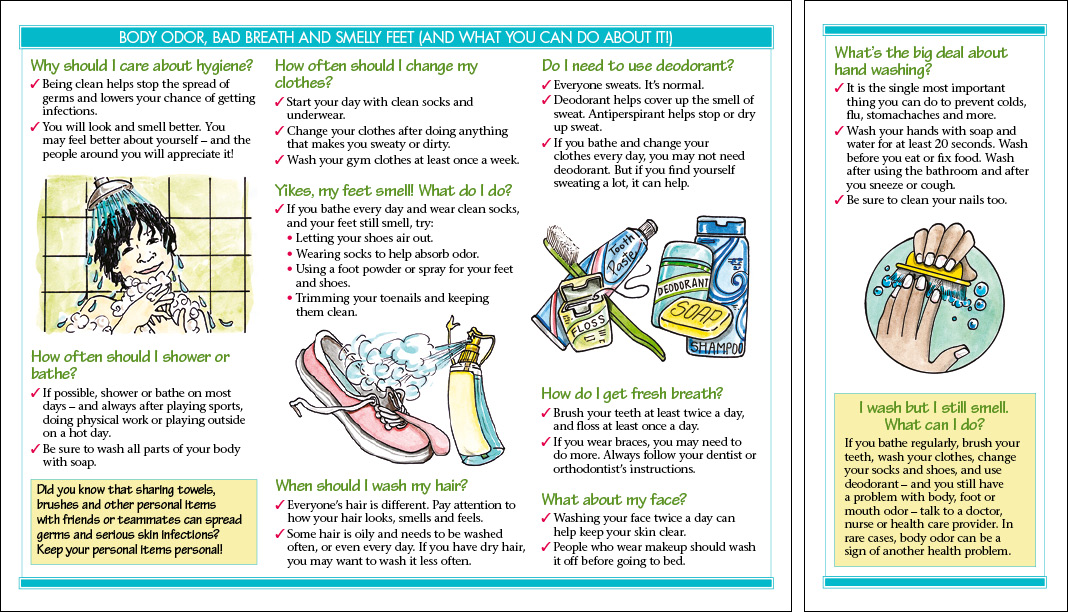 BODY ODOR, BAD BREATH AND SMELLY FEET (AND WHAT YOU CAN DO ABOUT IT!)

Why should I care about hygiene?
✓ Being clean helps stop the spread of germs and lowers your chance of getting infections.
✓ You will look and smell better. You may feel better about yourself – and the people around you will appreciate it!

How often should I shower or bathe?
✓ If possible, shower or bathe on most days – and always after playing sports, doing physical work or playing outside on a hot day.
✓ Be sure to wash all parts of your body with soap.

Did you know that sharing towels, brushes and other personal items with friends or teammates can spread germs and serious skin infections? Keep your personal items personal!

How often should I change my clothes?
✓ Start your day with clean socks and underwear.
✓ Change your clothes after doing anything that makes you sweaty or dirty.
✓ Wash your gym clothes at least once a week.

Yikes, my feet smell! What do I do?
✓ If you bathe every day and wear clean socks, and your feet still smell, try:
• Letting your shoes air out.
• Wearing socks to help absorb odor.
• Using a foot powder or spray for your feet and shoes.
• Trimming your toenails and keeping them clean.

When should I wash my hair?
✓ Everyone's hair is different. Pay attention to how your hair looks, smells and feels.
✓ Some hair is oily and needs to be washed often, or even every day. If you have dry hair, you may want to wash it less often.

Do I need to use deodorant?
✓ Everyone sweats. It's normal.
✓ Deodorant helps cover up the smell of sweat. Antiperspirant helps stop or dry up sweat.
✓ If you bathe and change your clothes every day, you may not need deodorant. But if you find yourself sweating a lot, it can help.

Tooth Paste
FLOSS
DEODORANT
SOAP
SHAMPOO

How do I get fresh breath?
✓ Brush your teeth at least twice a day, and floss at least once a day.
✓ If you wear braces, you may need to do more. Always follow your dentist or orthodontist's instructions.

What about my face?
✓ Washing your face twice a day can help keep your skin clear.
✓ People who wear makeup should wash it off before going to bed.

What's the big deal about hand washing?
✓ It is the single most important thing you can do to prevent colds, flu, stomachaches and more.
✓ Wash your hands with soap and water for at least 20 seconds. Wash before you eat or fix food. Wash after using the bathroom and after you sneeze or cough.
✓ Be sure to clean your nails too.

I wash but I still smell. What can I do?
If you bathe regularly, brush your teeth, wash your clothes, change your socks and shoes, and use deodorant – and you still have a problem with body, foot or mouth odor – talk to a doctor, nurse or health care provider. In rare cases, body odor can be a sign of another health problem.