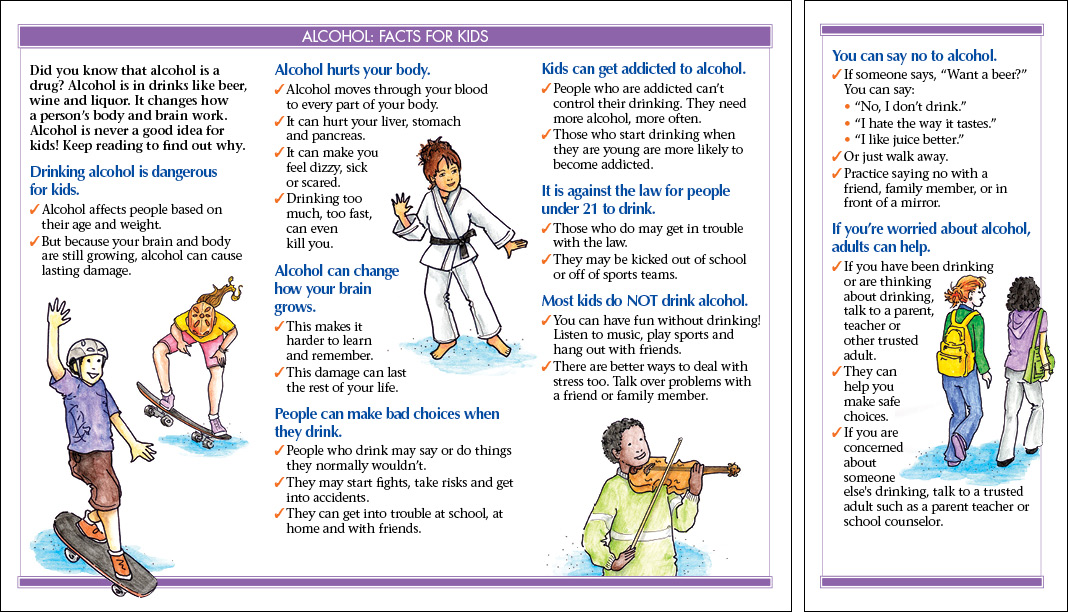 ALCOHOL: FACTS FOR KIDS

Did you know that alcohol is a drug? Alcohol is in drinks like beer, wine and liquor. It changes how a person's body and brain work. Alcohol is never a good idea for kids! Keep reading to find out why.

Drinking alcohol is dangerous for kids.

✓ Alcohol affects people based on their age and weight.

✓ But because your brain and body are still growing, alcohol can cause lasting damage.

Alcohol hurts your body.

✓ Alcohol moves through your blood to every part of your body.

✓ It can hurt your liver, stomach and pancreas.

✓ It can make you feel dizzy, sick or scared.

✓ Drinking too much, too fast, can even kill you.

Alcohol can change how your brain grows.

✓ This makes it harder to learn and remember.

✓ This damage can last the rest of your life.

People can make bad choices when they drink.

✓ People who drink may say or do things they normally wouldn't.

✓ They may start fights, take risks and get into accidents.

✓ They can get into trouble at school, at home and with friends.

Kids can get addicted to alcohol.

✓ People who are addicted can't control their drinking. They need more alcohol, more often.

✓ Those who start drinking when they are young are more likely to become addicted.

It is against the law for people under 21 to drink.

✓ Those who do may get in trouble with the law.

✓ They may be kicked out of school or off of sports teams.

Most kids do NOT drink alcohol.

✓ You can have fun without drinking! Listen to music, play sports and hang out with friends.

✓ There are better ways to deal with stress too. Talk over problems with a friend or family member.

You can say no to alcohol.

✓ If someone says, "Want a beer?" You can say:
• "No, I don't drink."
• "I hate the way it tastes."
• "I like juice better."

✓ Or just walk away.

✓ Practice saying no with a friend, family member, or in front of a mirror.

If you're worried about alcohol, adults can help.

✓ If you have been drinking or are thinking about drinking, talk to a parent, teacher or other trusted adult.

✓ They can help you make safe choices.

✓ If you are concerned about someone else's drinking, talk to a trusted adult such as a parent teacher or school counselor.